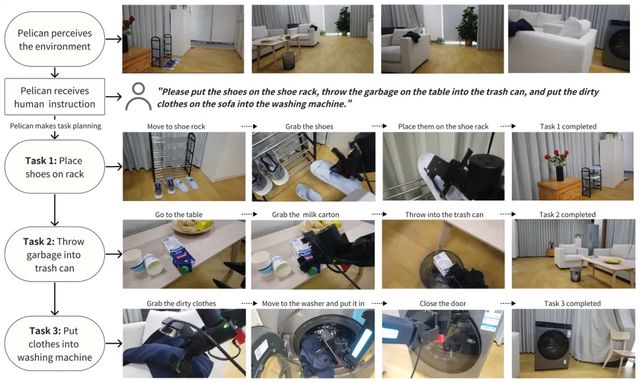 Pelican perceives the environment

Pelican receives human instruction

"Please put the shoes on the shoe rack, throw the garbage on the table into the trash can, and put the dirty clothes on the sofa into the washing machine."

Pelican makes task planning

Task 1: Place shoes on rack

Move to shoe rock

Grab the shoes

Place them on the shoe rack

Task 1 completed

Task 2: Throw garbage into trash can

Go to the table

Grab the milk carton

Throw into the trash can

Task 2 completed

Task 3: Put clothes into washing machine

Grab the dirty clothes

Move to the washer and put it in

Close the door

Task 3 completed